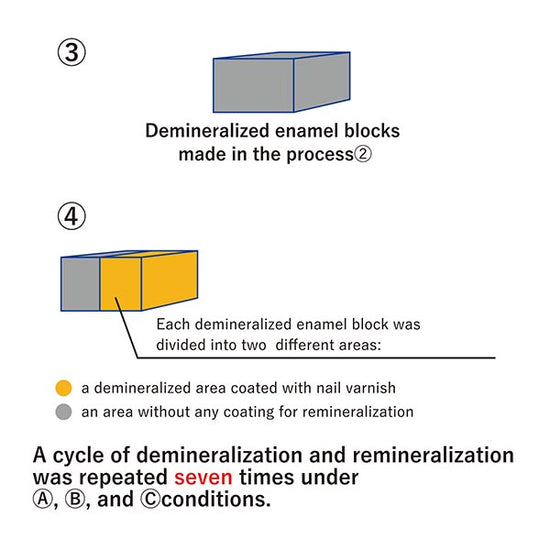 ③

Demineralized enamel blocks made in the process②

④

Each demineralized enamel block was divided into two  different areas:

a demineralized area coated with nail varnish

an area without any coating for remineralization

A cycle of demineralization and remineralization was repeated seven times under Ⓐ, Ⓑ, and Ⓒconditions.