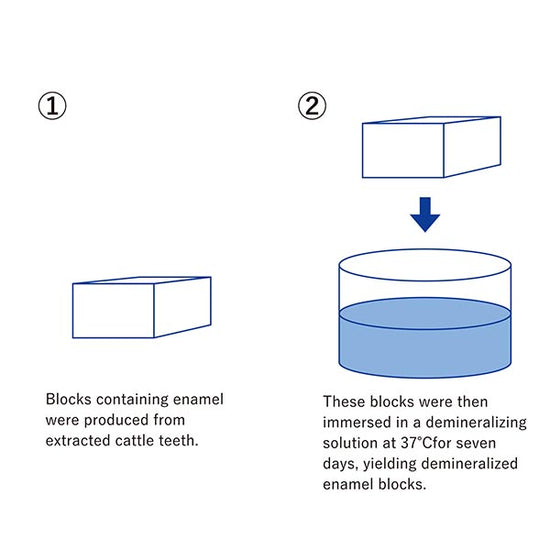 ①

Blocks containing enamel were produced from extracted cattle teeth.

②

These blocks were then immersed in a demineralizing solution at 37°Cfor seven days, yielding demineralized enamel blocks.